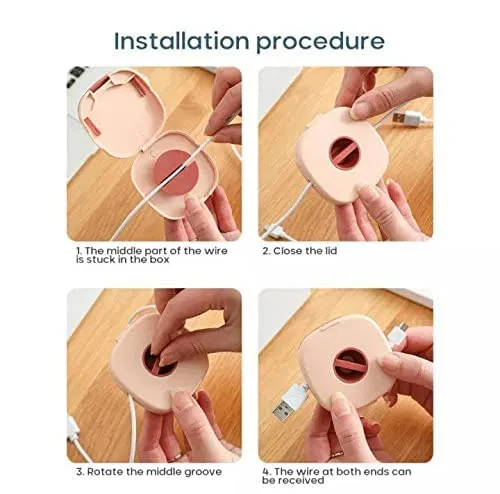 Installation procedure

1. The middle part of the wire is stuck in the box

2. Close the lid

3. Rotate the middle groove

4. The wire at both ends can be received